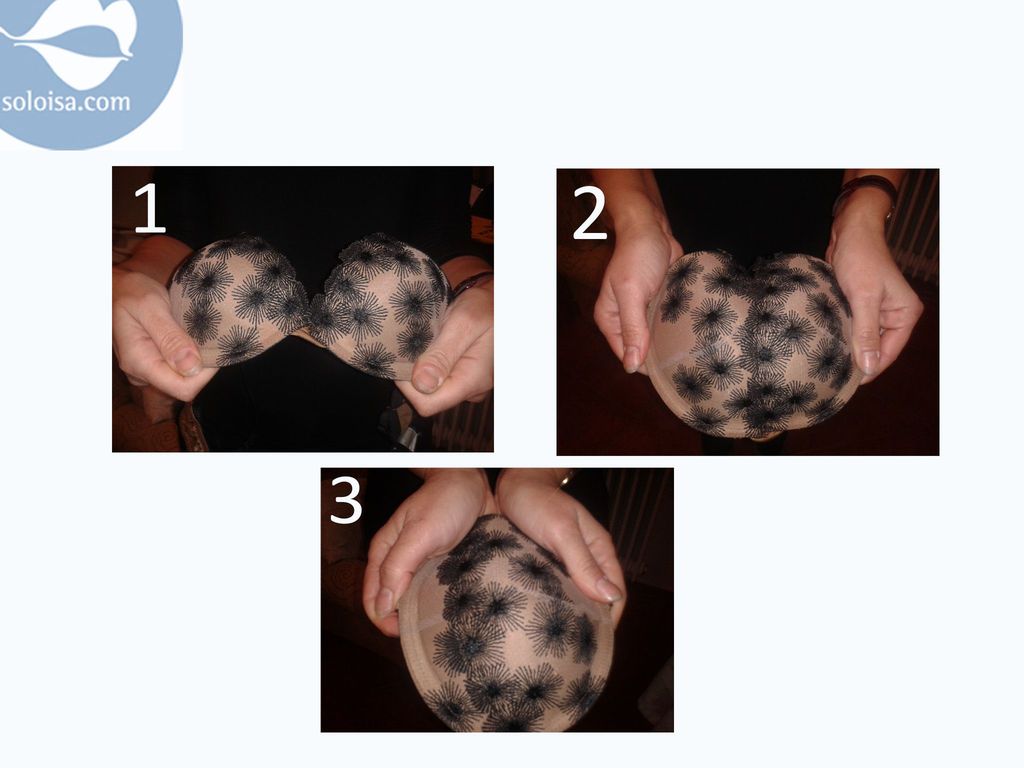 soloisa.com

1

2

3